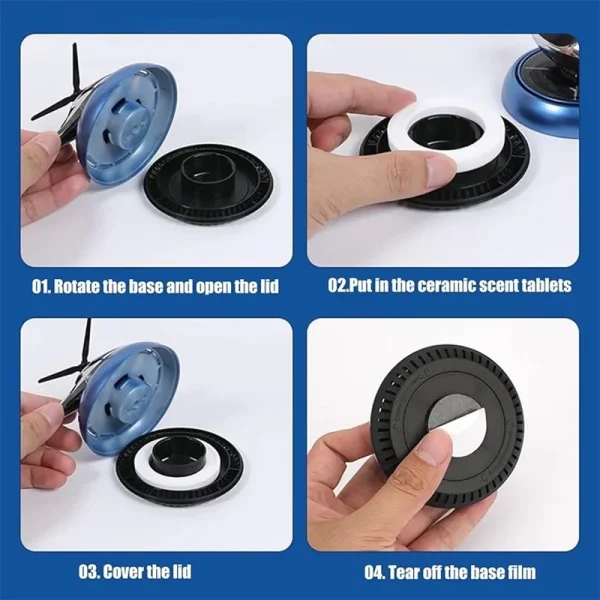 01. Rotate the base and open the lid

02.Put in the ceramic scent tablets

03. Cover the lid

04. Tear off the base film